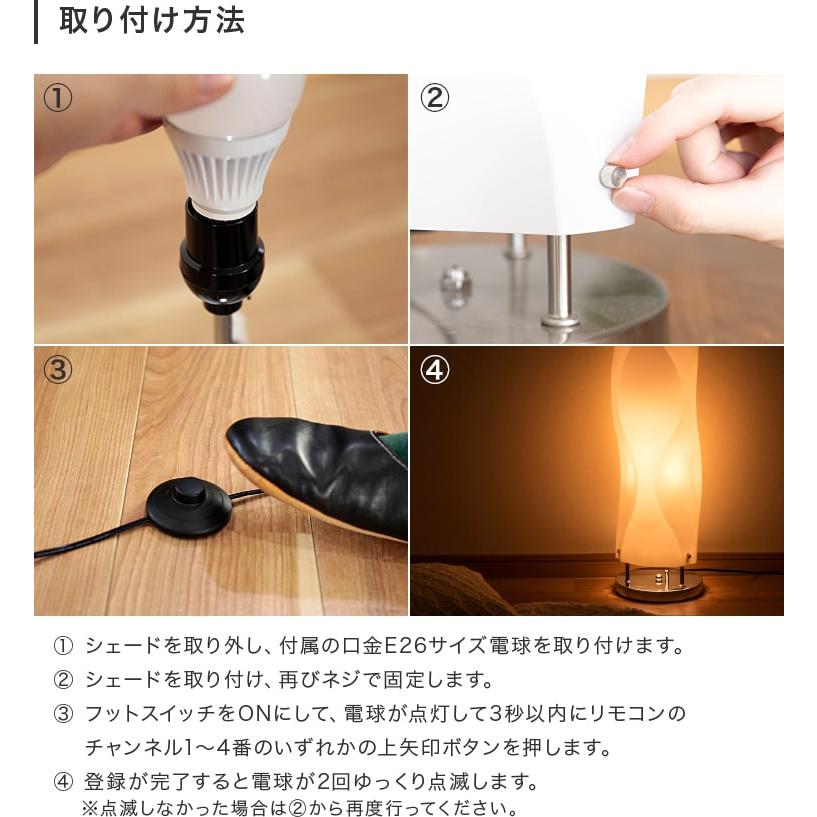 取り付け方法

①

②

③

④

① シェードを取り外し、付属の口金E26サイズ電球を取り付けます。

② シェードを取り付け、再びネジで固定します。

③ フットスイッチをONにして、電球が点灯して3秒以内にリモコンのチャンネル1〜4番のいずれかの上矢印ボタンを押します。

④ 登録が完了すると電球が2回ゆっくり点滅します。
※点滅しなかった場合は②から再度行ってください。