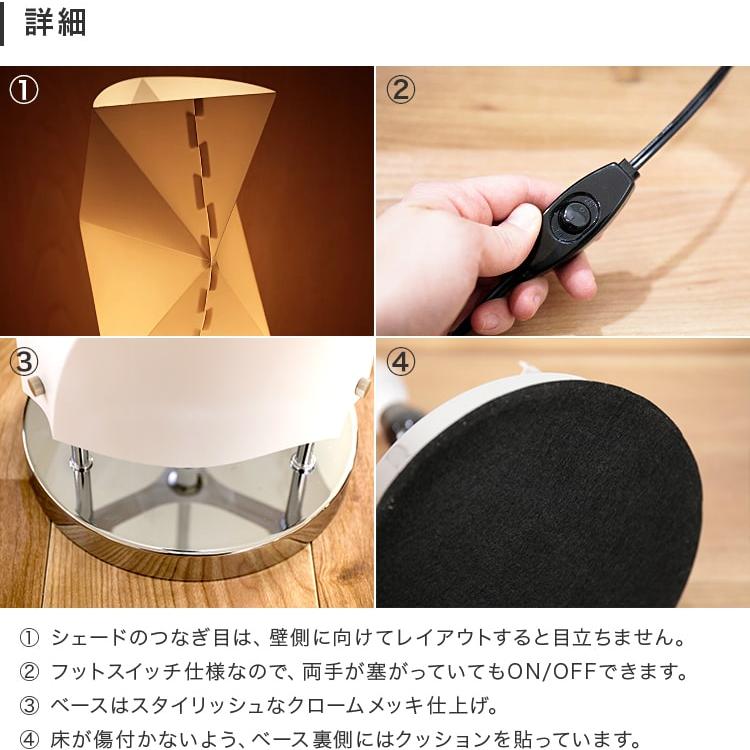 詳細

①

②

③

④

① シェードのつなぎ目は、壁側に向けてレイアウトすると目立ちません。
② フットスイッチ仕様なので、両手が塞がっていてもON/OFFできます。
③ ベースはスタイリッシュなクロームメッキ仕上げ。
④ 床が傷付かないよう、ベース裏側にはクッションを貼っています。