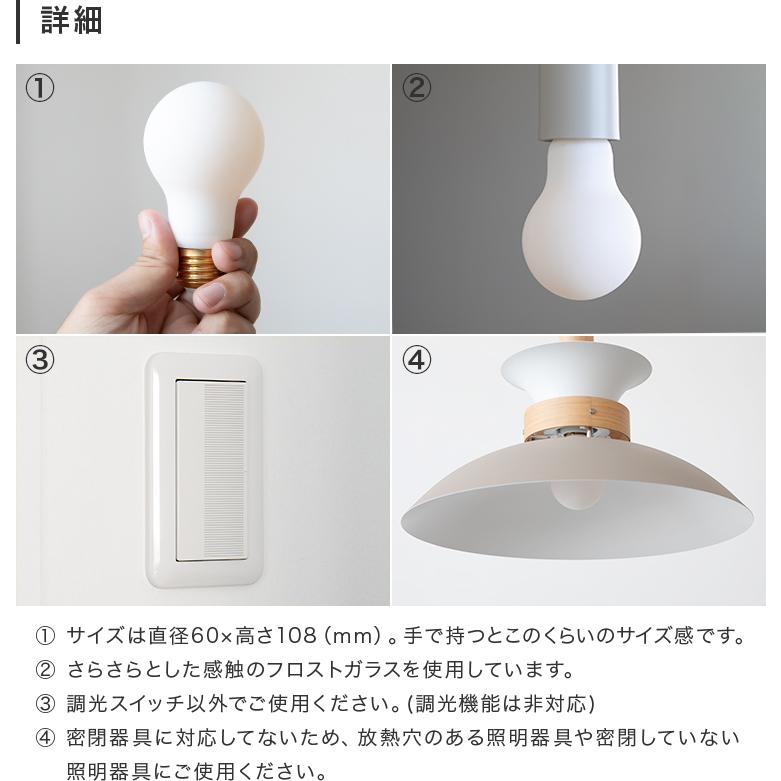 詳細

①

②

③

④

① サイズは直径60×高さ108（mm）。手で持つとこのくらいのサイズ感です。

② さらさらとした感触のフロストガラスを使用しています。

③ 調光スイッチ以外でご使用ください。(調光機能は非対応)

④ 密閉器具に対応してないため、放熱穴のある照明器具や密閉していない照明器具にご使用ください。