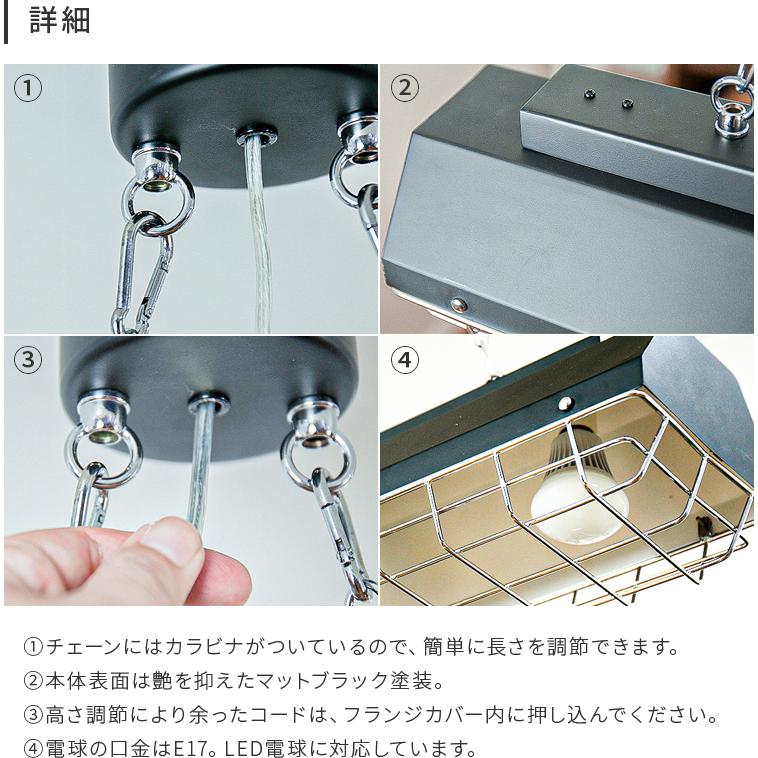 詳細

①

②

③

④

①チェーンにはカラビナがついているので、簡単に長さを調節できます。
②本体表面は艶を抑えたマットブラック塗装。
③高さ調節により余ったコードは、フランジカバー内に押し込んでください。
④電球の口金はE17。LED電球に対応しています。