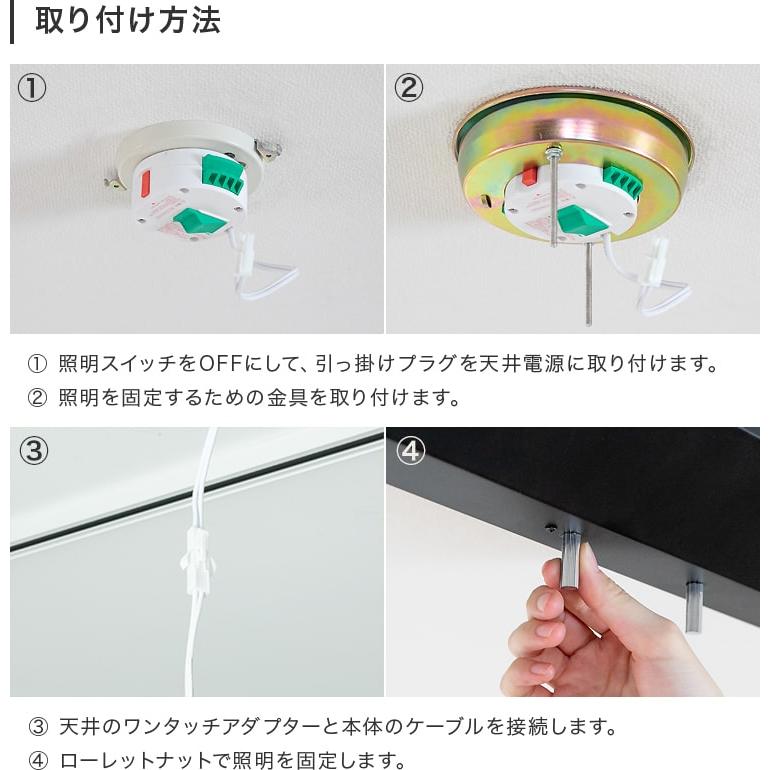 取り付け方法

①

②

① 照明スイッチをOFFにして、引っ掛けプラグを天井電源に取り付けます。
② 照明を固定するための金具を取り付けます。

③

④

③ 天井のワンタッチアダプターと本体のケーブルを接続します。
④ ローレットナットで照明を固定します。