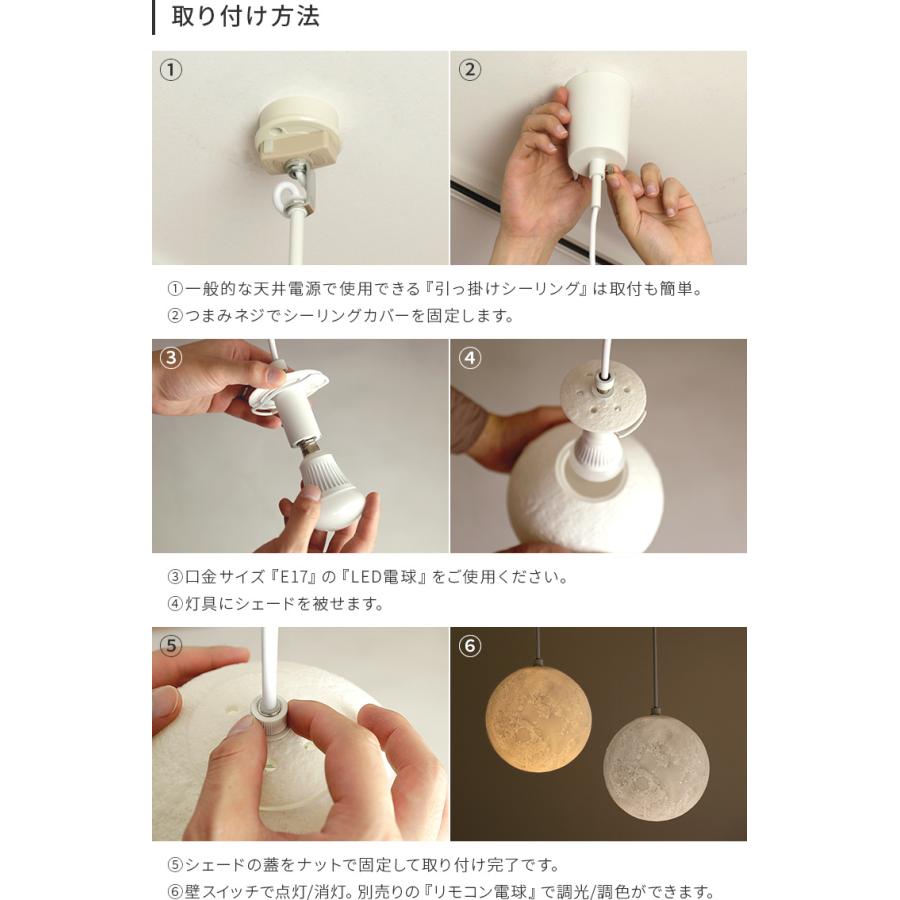 取り付け方法

①

②

①一般的な天井電源で使用できる『引っ掛けシーリング』は取付も簡単。
②つまみネジでシーリングカバーを固定します。

③

④

③口金サイズ『E17』の『LED電球』をご使用ください。
④灯具にシェードを被せます。

⑤

⑥

⑤シェードの蓋をナットで固定して取り付け完了です。
⑥壁スイッチで点灯/消灯。別売りの『リモコン電球』で調光/調色ができます。