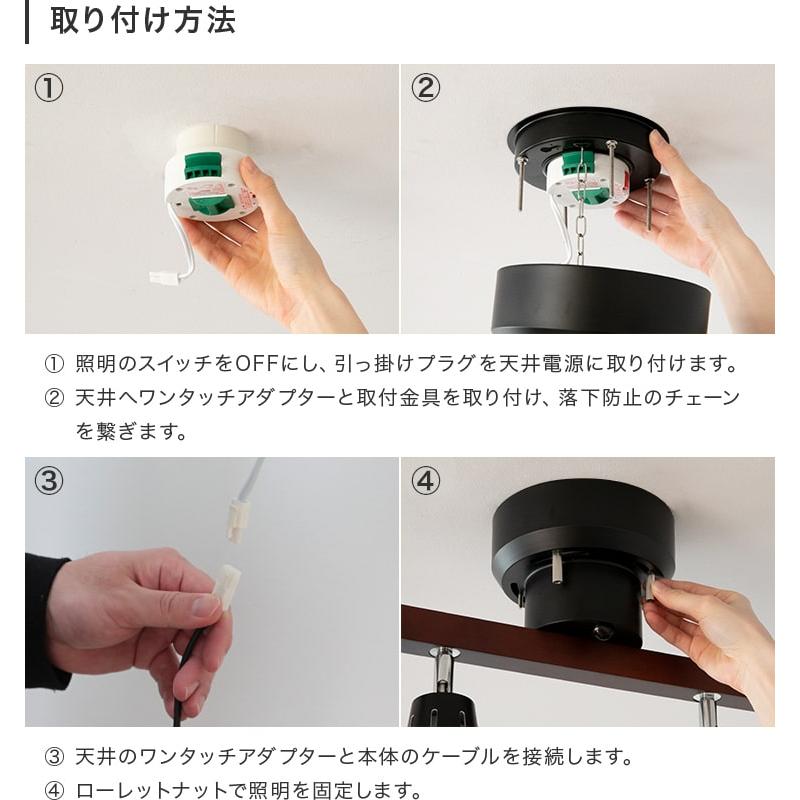 取り付け方法

①

②

① 照明のスイッチをOFFにし、引っ掛けプラグを天井電源に取り付けます。
② 天井へワンタッチアダプターと取付金具を取り付け、落下防止のチェーンを繋ぎます。

③

④

③ 天井のワンタッチアダプターと本体のケーブルを接続します。
④ ローレットナットで照明を固定します。