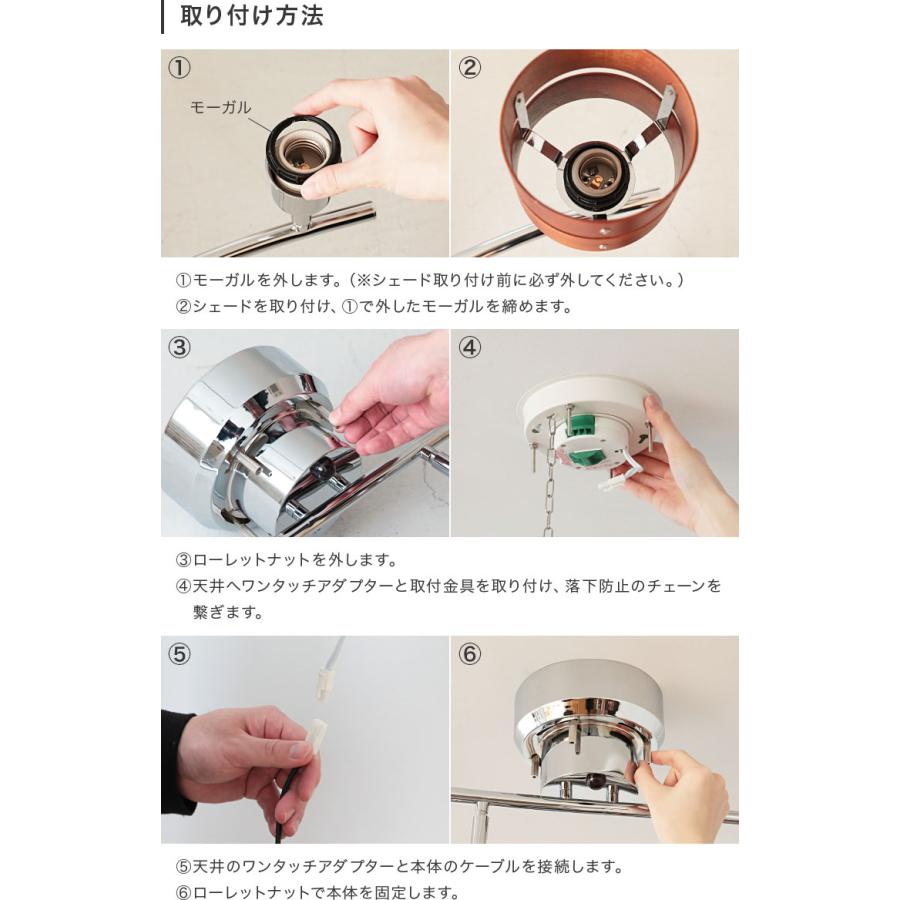 取り付け方法

①

モーガル

②

①モーガルを外します。（※シェード取り付け前に必ず外してください。）
②シェードを取り付け、①で外したモーガルを締めます。

③

④

③ローレットナットを外します。
④天井へワンタッチアダプターと取付金具を取り付け、落下防止のチェーンを繋ぎます。

⑤

⑥

⑤天井のワンタッチアダプターと本体のケーブルを接続します。
⑥ローレットナットで本体を固定します。