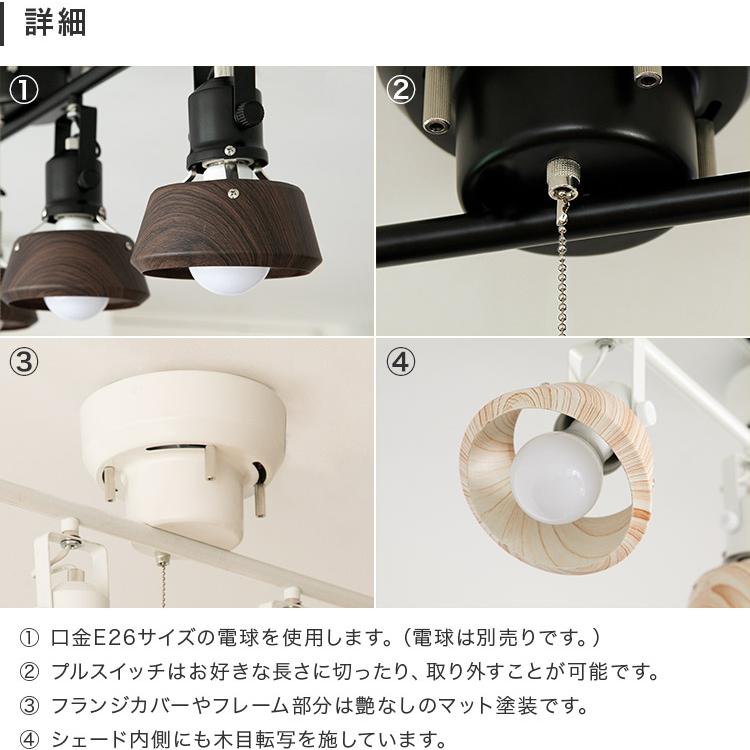 詳細

①

②

③

④

① 口金E26サイズの電球を使用します。（電球は別売りです。）
② プルスイッチはお好きな長さに切ったり、取り外すことが可能です。
③ フランジカバーやフレーム部分は艶なしのマット塗装です。
④ シェード内側にも木目転写を施しています。