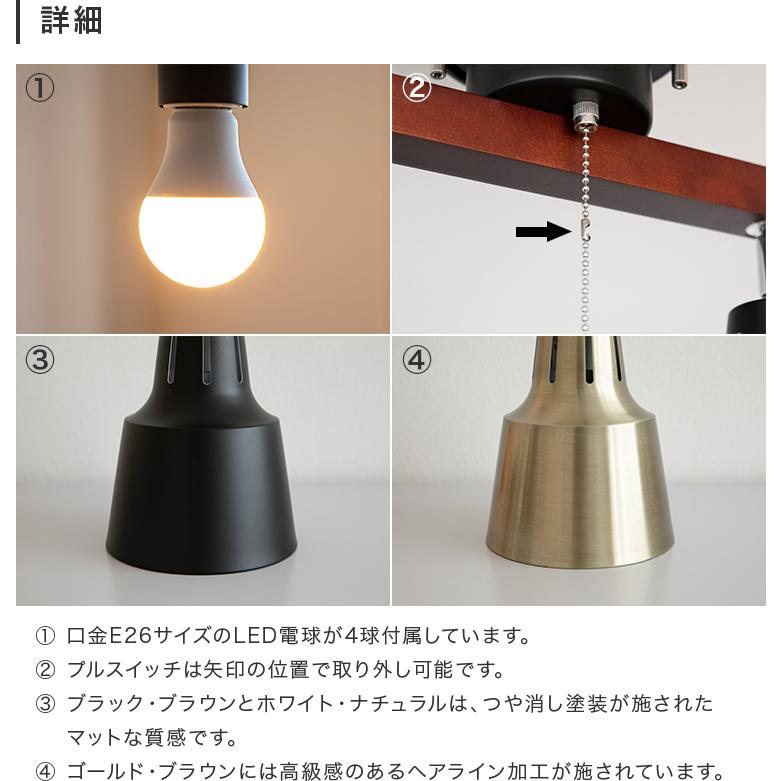 詳細

①

②

③

④

① 口金E26サイズのLED電球が4球付属しています。
② プルスイッチは矢印の位置で取り外し可能です。
③ ブラック・ブラウンとホワイト・ナチュラルは、つや消し塗装が施されたマットな質感です。
④ ゴールド・ブラウンには高級感のあるヘアライン加工が施されています。