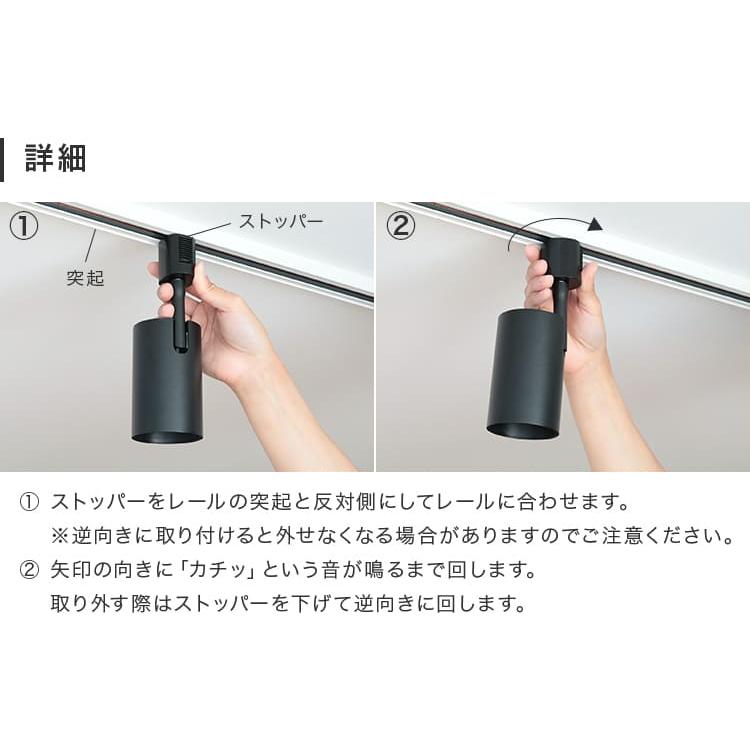 詳細

①
ストッパー
突起

②

① ストッパーをレールの突起と反対側にしてレールに合わせます。
※逆向きに取り付けると外せなくなる場合がありますのでご注意ください。
② 矢印の向きに「カチッ」という音が鳴るまで回します。
取り外す際はストッパーを下げて逆向きに回します。