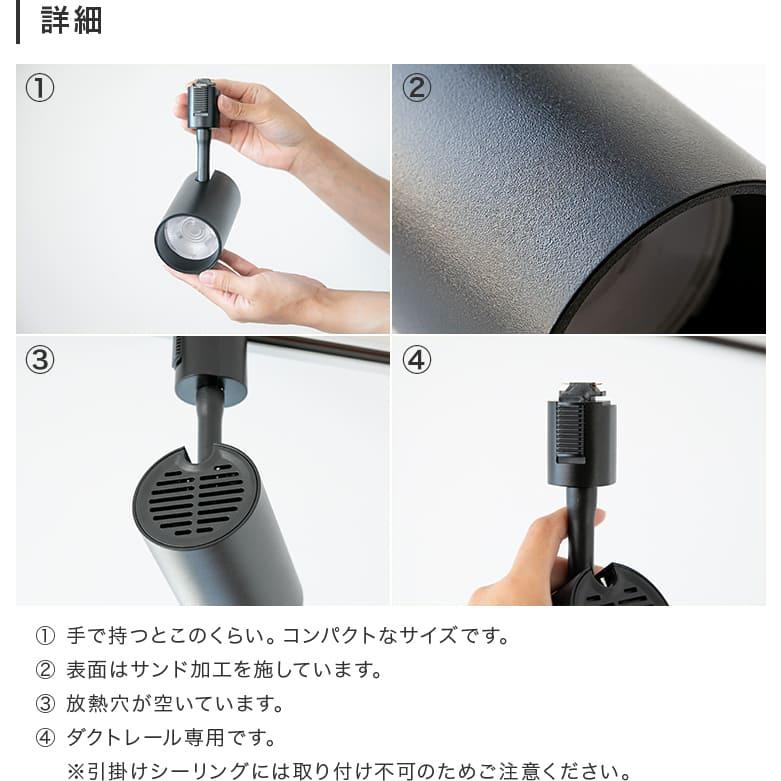 詳細

①

②

③

④

① 手で持つとこのくらい。コンパクトなサイズです。
② 表面はサンド加工を施しています。
③ 放熱穴が空いています。
④ ダクトレール専用です。
※引掛けシーリングには取り付け不可のためご注意ください。