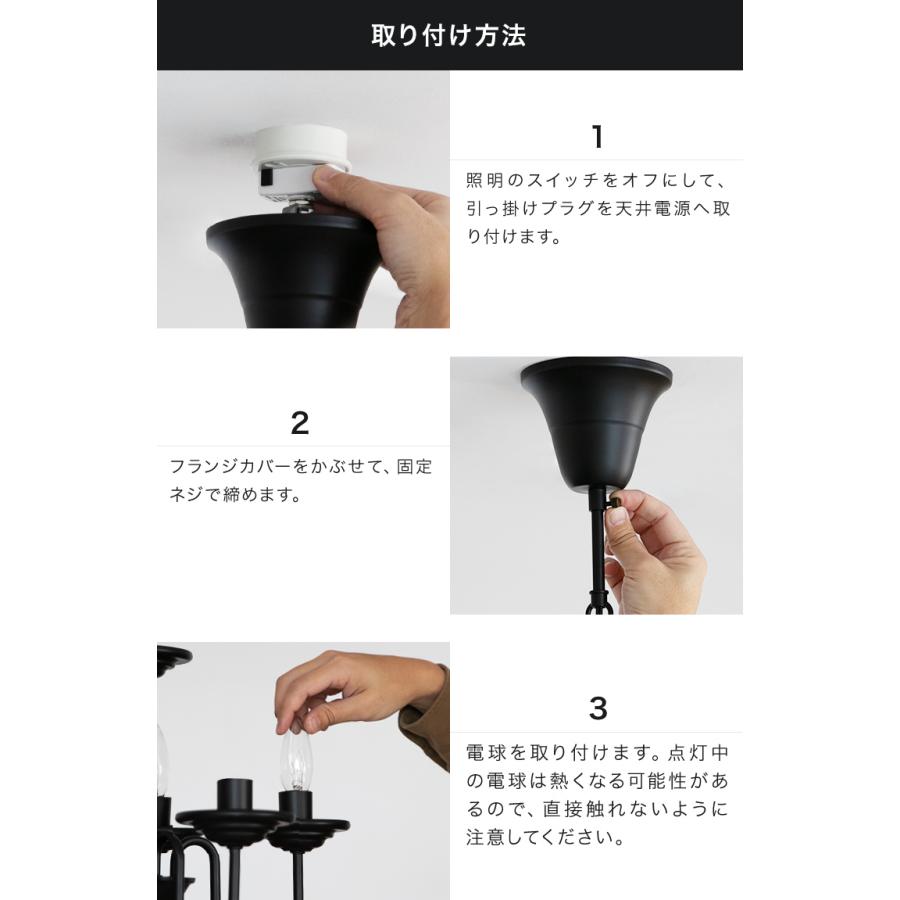 取り付け方法

1

照明のスイッチをオフにして、引っ掛けプラグを天井電源へ取り付けます。

2

フランジカバーをかぶせて、固定ネジで締めます。

3

電球を取り付けます。点灯中の電球は熱くなる可能性があるので、直接触れないように注意してください。