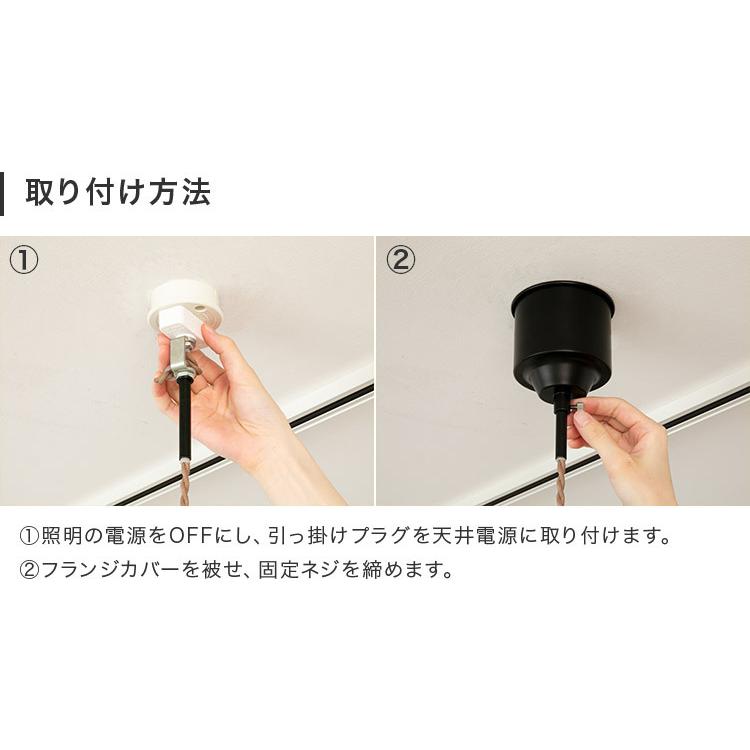 取り付け方法

①

②

①照明の電源をOFFにし、引っ掛けプラグを天井電源に取り付けます。
②フランジカバーを被せ、固定ネジを締めます。