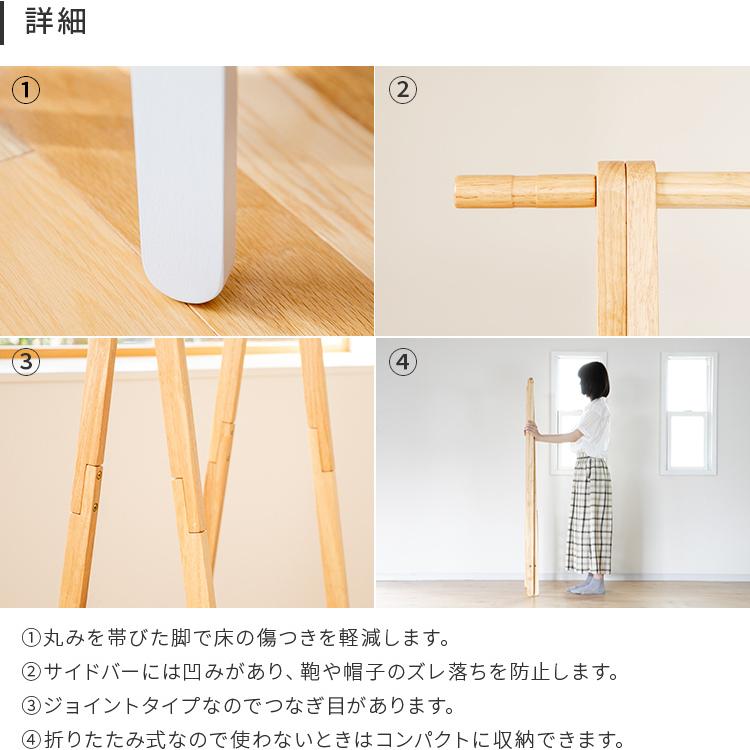 詳細

①

②

③

④

①丸みを帯びた脚で床の傷つきを軽減します。
②サイドバーには凹みがあり、鞄や帽子のズレ落ちを防止します。
③ジョイントタイプなのでつなぎ目があります。
④折りたたみ式なので使わないときはコンパクトに収納できます。