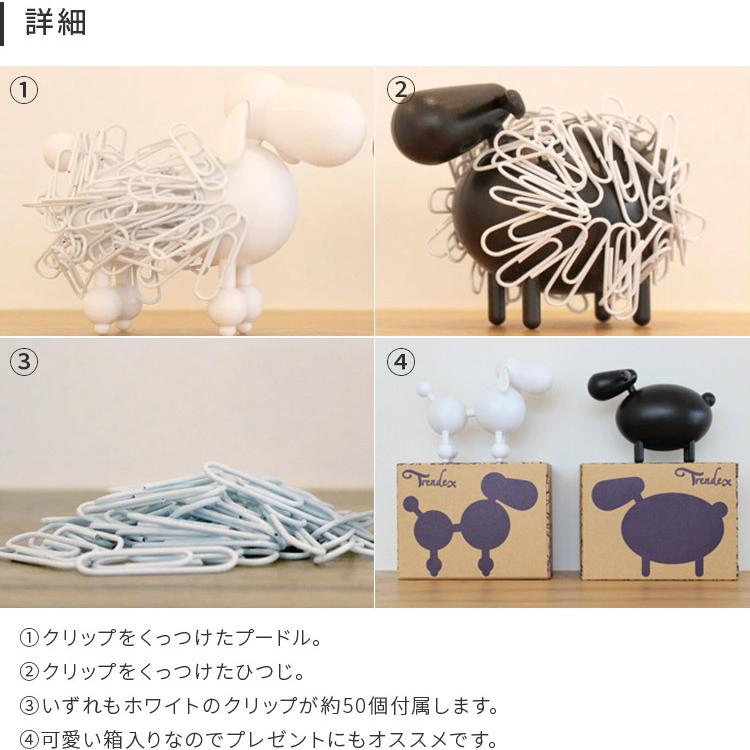 詳細

①

②

③

④

Trendex

Trendex

①クリップをくっつけたプードル。

②クリップをくっつけたひつじ。

③いずれもホワイトのクリップが約50個付属します。

④可愛い箱入りなのでプレゼントにもオススメです。