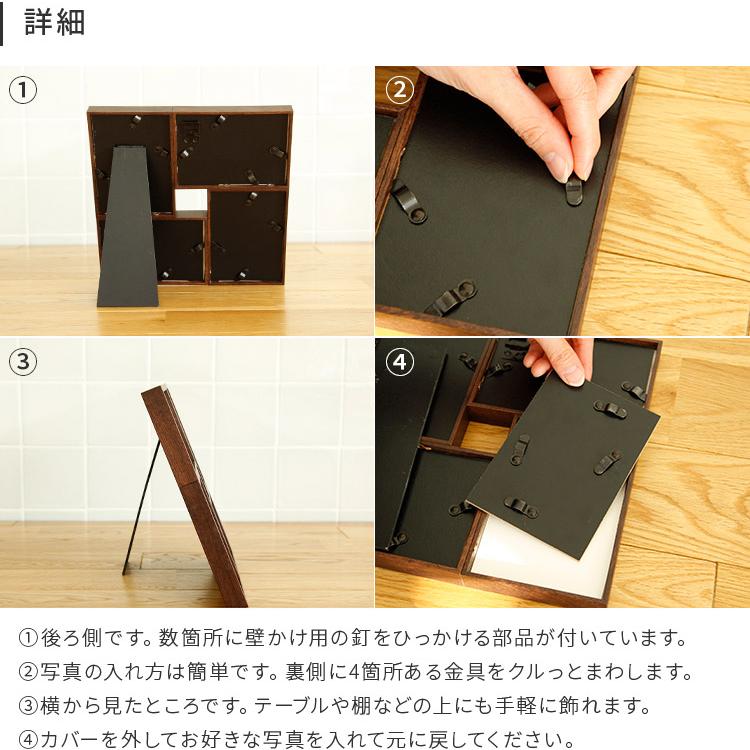 詳細

①

②

③

④

①後ろ側です。数箇所に壁かけ用の釘をひっかける部品が付いています。
②写真の入れ方は簡単です。裏側に4箇所ある金具をクルっとまわします。
③横から見たところです。テーブルや棚などの上にも手軽に飾れます。
④カバーを外してお好きな写真を入れて元に戻してください。