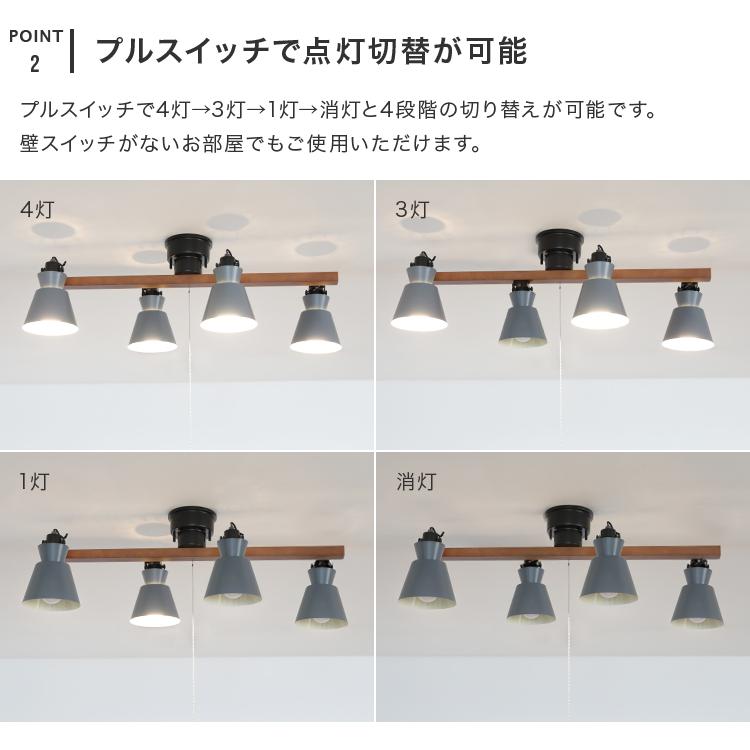 POINT 2

プルスイッチで点灯切替が可能

プルスイッチで4灯→3灯→1灯→消灯と4段階の切り替えが可能です。
壁スイッチがないお部屋でもご使用いただけます。

4灯

3灯

1灯

消灯