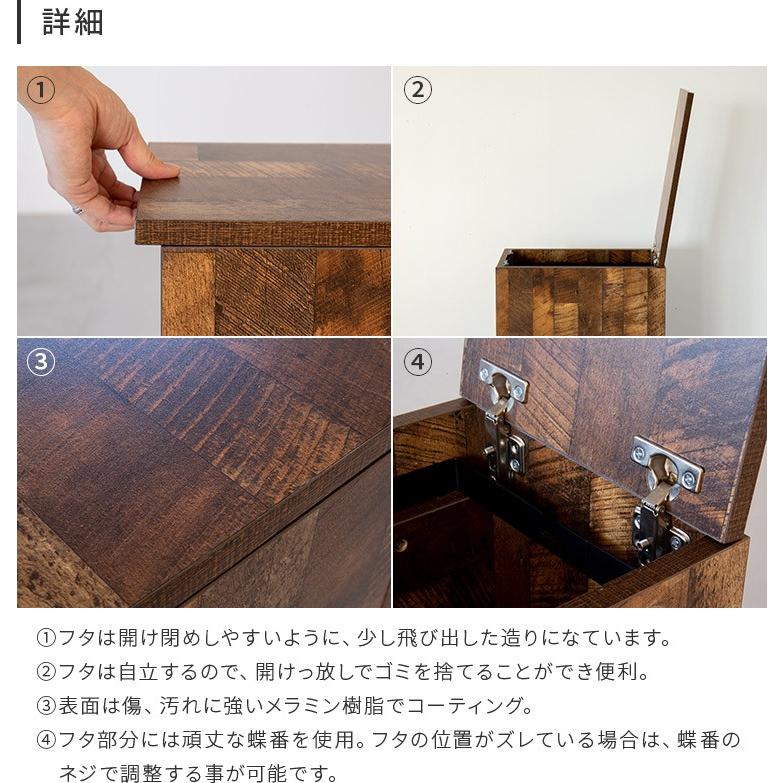 詳細

①

②

③

④

①フタは開け閉めしやすいように、少し飛び出した造りになています。
②フタは自立するので、開けっ放しでゴミを捨てることができ便利。
③表面は傷、汚れに強いメラミン樹脂でコーティング。
④フタ部分には頑丈な蝶番を使用。フタの位置がズレている場合は、蝶番のネジで調整する事が可能です。