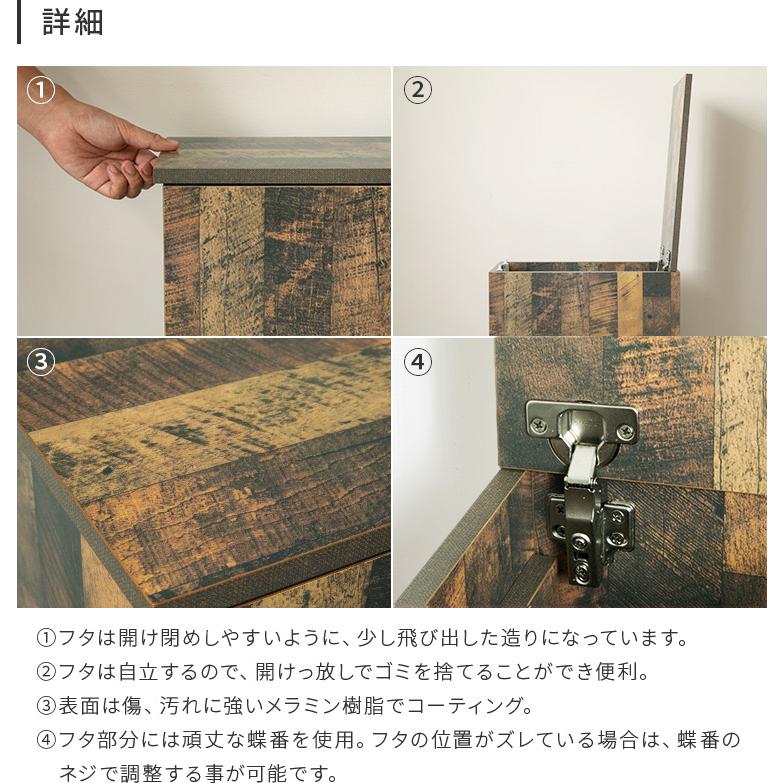 詳細

①

②

③

④

①フタは開け閉めしやすいように、少し飛び出した造りになっています。
②フタは自立するので、開けっ放しでゴミを捨てることができ便利。
③表面は傷、汚れに強いメラミン樹脂でコーティング。
④フタ部分には頑丈な蝶番を使用。フタの位置がズレている場合は、蝶番のネジで調整する事が可能です。