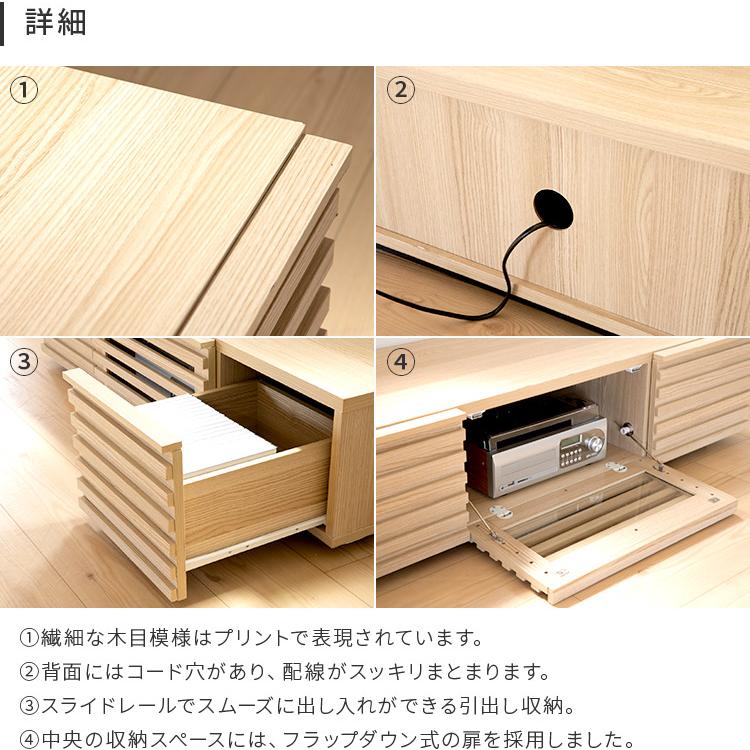 詳細

①

②

③

④

①繊細な木目模様はプリントで表現されています。
②背面にはコード穴があり、配線がスッキリまとまります。
③スライドレールでスムーズに出し入れができる引出し収納。
④中央の収納スペースには、フラップダウン式の扉を採用しました。