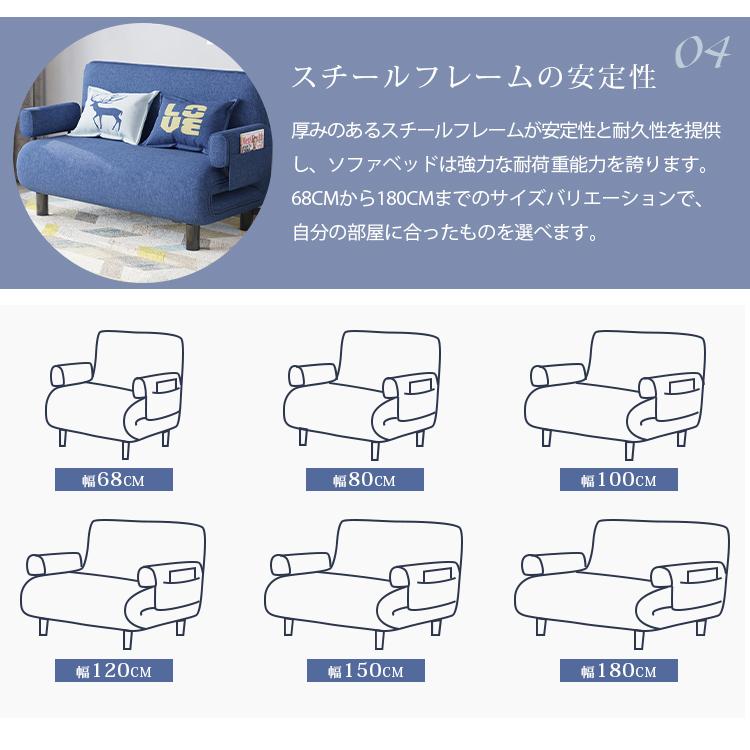 04

スチールフレームの安定性

厚みのあるスチールフレームが安定性と耐久性を提供し、ソファベッドは強力な耐荷重能力を誇ります。68CMから180CMまでのサイズバリエーションで、自分の部屋に合ったものを選べます。

幅68CM

幅80CM

幅100CM

幅120CM

幅150CM

幅180CM