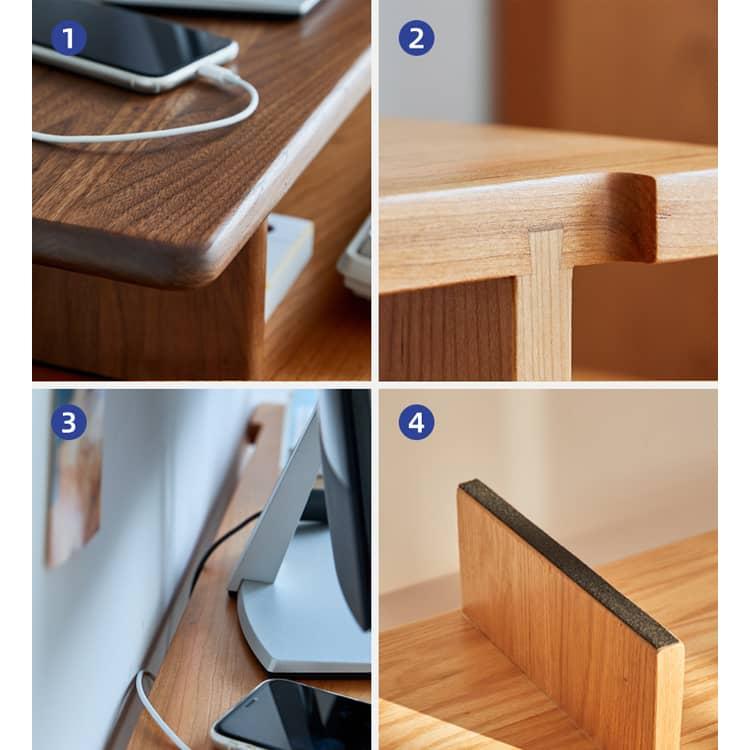 1

2

3

4