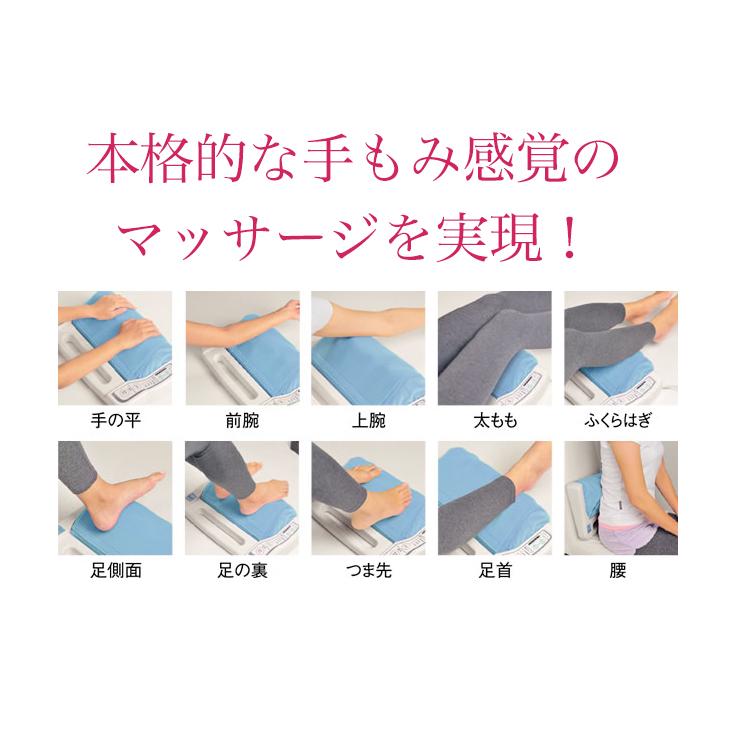 本格的な手もみ感覚の
マッサージを実現！

手の平

前腕

上腕

太もも

ふくらはぎ

足側面

足の裏

つま先

足首

腰