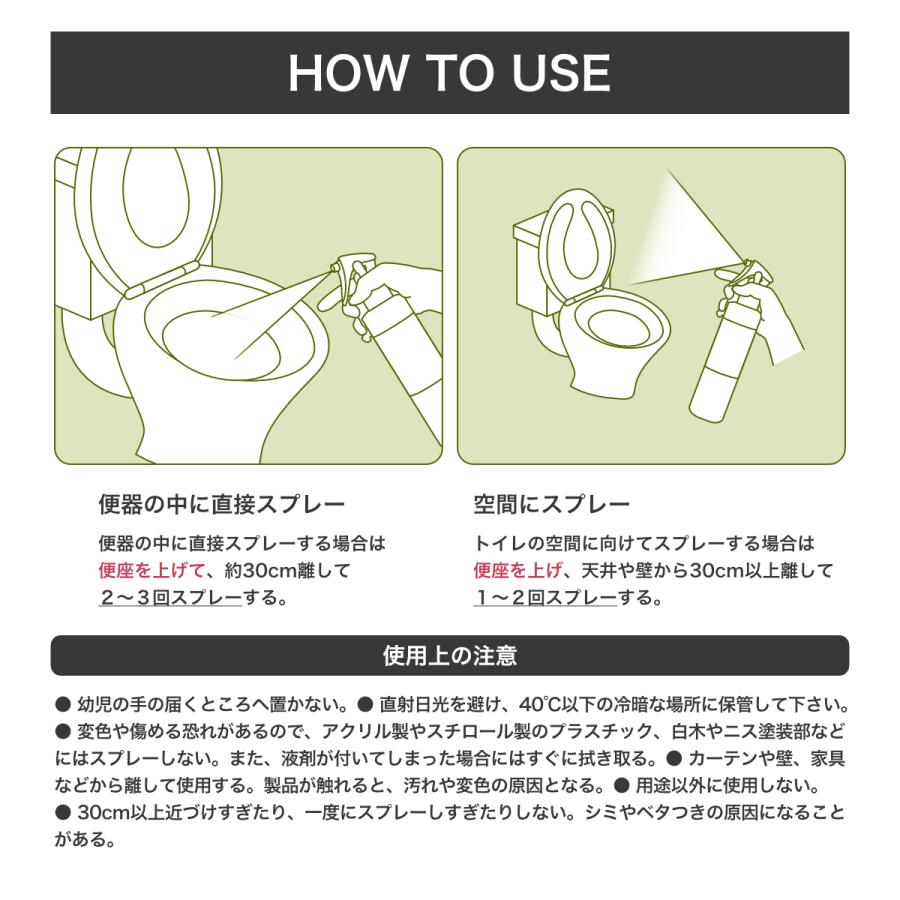 HOW TO USE

便器の中に直接スプレー

便器の中に直接スプレーする場合は便座を上げて、約30cm離して２～３回スプレーする。

空間にスプレー

トイレの空間に向けてスプレーする場合は便座を上げ、天井や壁から30cm以上離して１～２回スプレーする。

使用上の注意

● 幼児の手の届くところへ置かない。● 直射日光を避け、40℃以下の冷暗な場所に保管して下さい。● 変色や傷める恐れがあるので、アクリル製やスチロール製のプラスチック、白木やニス塗装部などにはスプレーしない。また、液剤が付いてしまった場合にはすぐに拭き取る。● カーテンや壁、家具などから離して使用する。製品が触れると、汚れや変色の原因となる。● 用途以外に使用しない。● 30cm以上近づけすぎたり、一度にスプレーしすぎたりしない。シミやベタつきの原因になることがある。