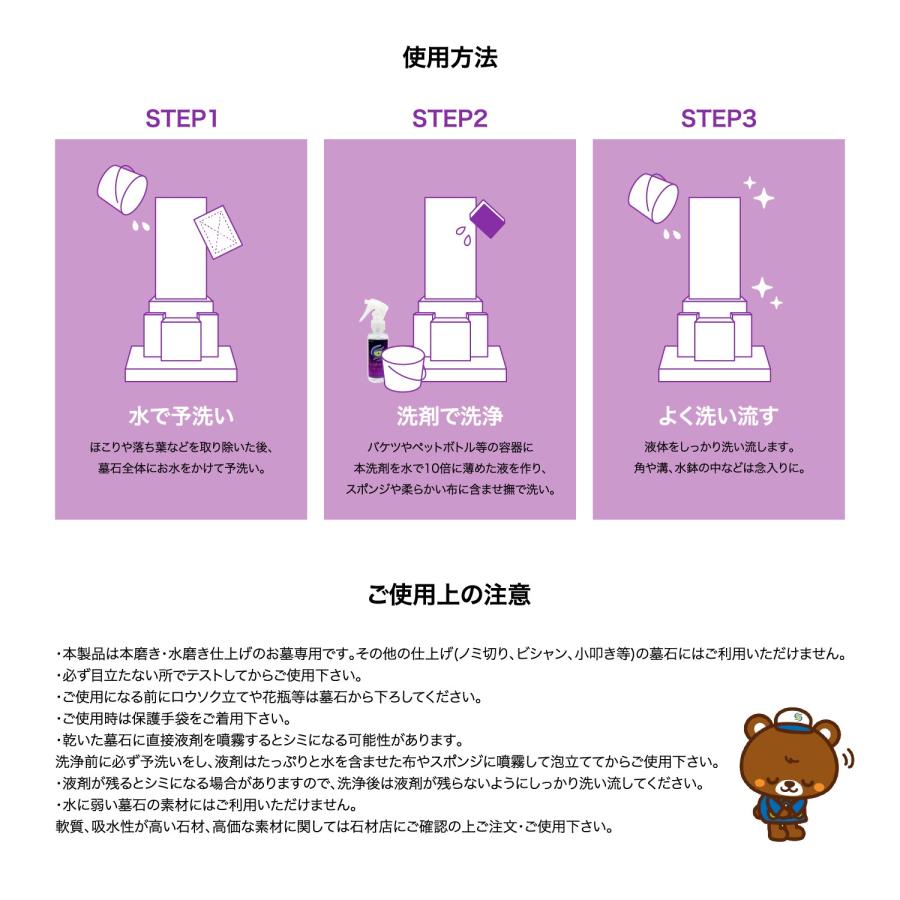 使用方法

STEP1

水で予洗い

ほこりや落ち葉などを取り除いた後、墓石全体にお水をかけて予洗い。

STEP2

洗剤で洗浄

バケツやペットボトル等の容器に本洗剤を水で10倍に薄めた液を作り、スポンジや柔らかい布に含ませ撫で洗い。

STEP3

よく洗い流す

液体をしっかり洗い流します。角や溝、水鉢の中などは念入りに。

ご使用上の注意

・本製品は本磨き・水磨き仕上げのお墓専用です。その他の仕上げ(ノミ切り、ビシャン、小叩き等)の墓石にはご利用いただけません。
・必ず目立たない所でテストしてからご使用下さい。
・ご使用になる前にロウソク立てや花瓶等は墓石から下ろしてください。
・ご使用時は保護手袋をご着用下さい。
・乾いた墓石に直接液剤を噴霧するとシミになる可能性があります。
洗浄前に必ず予洗いをし、液剤はたっぷりと水を含ませた布やスポンジに噴霧して泡立ててからご使用下さい。
・液剤が残るとシミになる場合がありますので、洗浄後は液剤が残らないようにしっかり洗い流してください。
・水に弱い墓石の素材にはご利用いただけません。
軟質、吸水性が高い石材、高価な素材に関しては石材店にご確認の上ご注文・ご使用下さい。