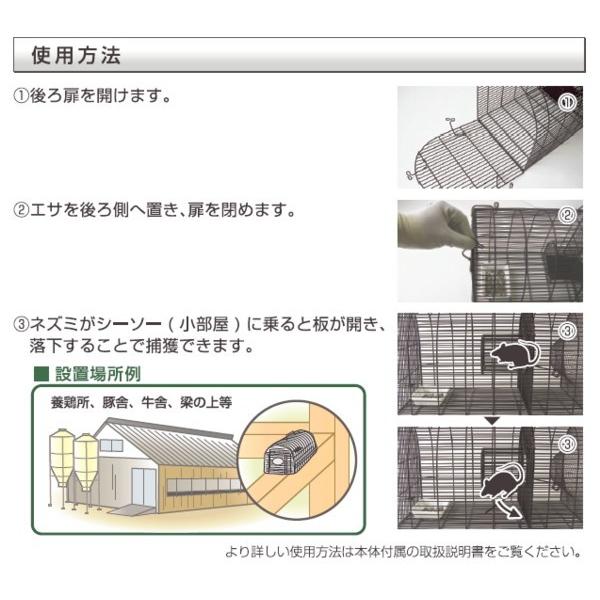 使用方法

①後ろ扉を開けます。

①

②エサを後ろ側へ置き、扉を閉めます。

②

③ネズミがシーソー（小部屋）に乗ると板が開き、落下することで捕獲できます。

③

③

■ 設置場所例

養鶏所、豚舎、牛舎、梁の上等

より詳しい使用方法は本体付属の取扱説明書をご覧ください。