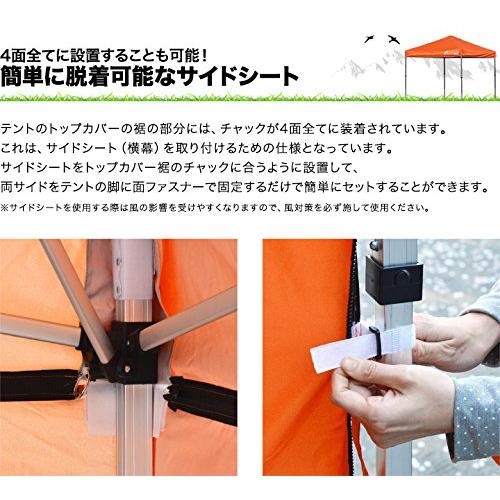 4面全てに設置することも可能！
簡単に脱着可能なサイドシート

テントのトップカバーの裾の部分には、チャックが4面全てに装着されています。
これは、サイドシート（横幕）を取り付けるための仕様となっています。
サイドシートをトップカバー裾のチャックに合うように設置して、
両サイドをテントの脚に面ファスナーで固定するだけで簡単にセットすることができます。
※サイドシートを使用する際は風の影響を受けやすくなりますので、風対策を必ず施して使用ください。