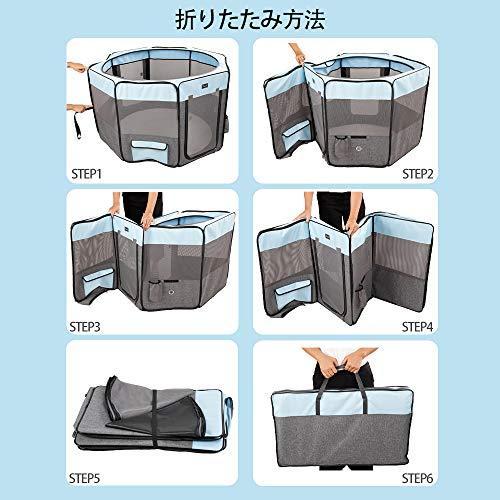 折りたたみ方法

STEP1

STEP2

STEP3

STEP4

STEP5

STEP6