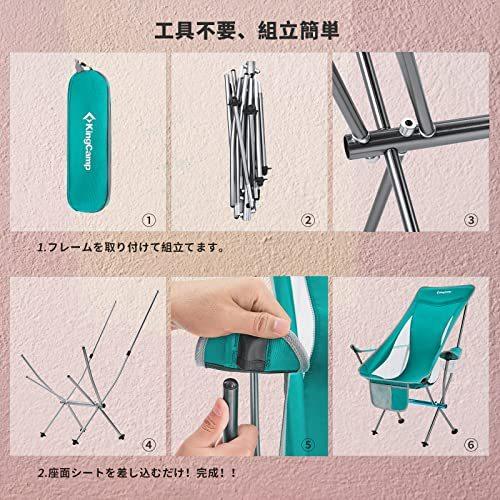 工具不要、組立簡単

KingCamp

①

②

③

1.フレームを取り付けて組立てます。

④

⑤

KingCamp

⑥

2.座面シートを差し込むだけ！完成！！