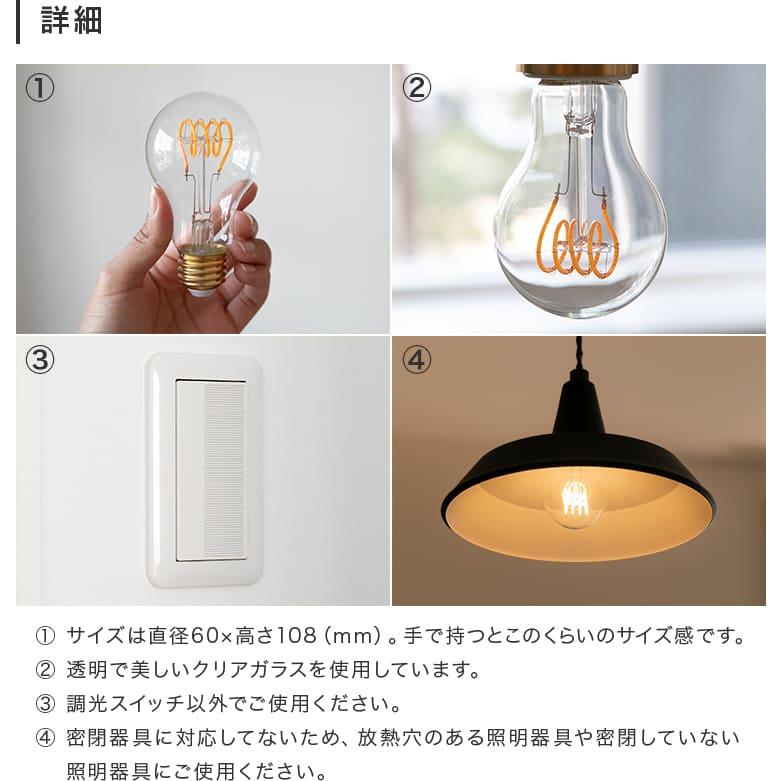 詳細

①

②

③

④

① サイズは直径60×高さ108（mm）。手で持つとこのくらいのサイズ感です。
② 透明で美しいクリアガラスを使用しています。
③ 調光スイッチ以外でご使用ください。
④ 密閉器具に対応してないため、放熱穴のある照明器具や密閉していない照明器具にご使用ください。