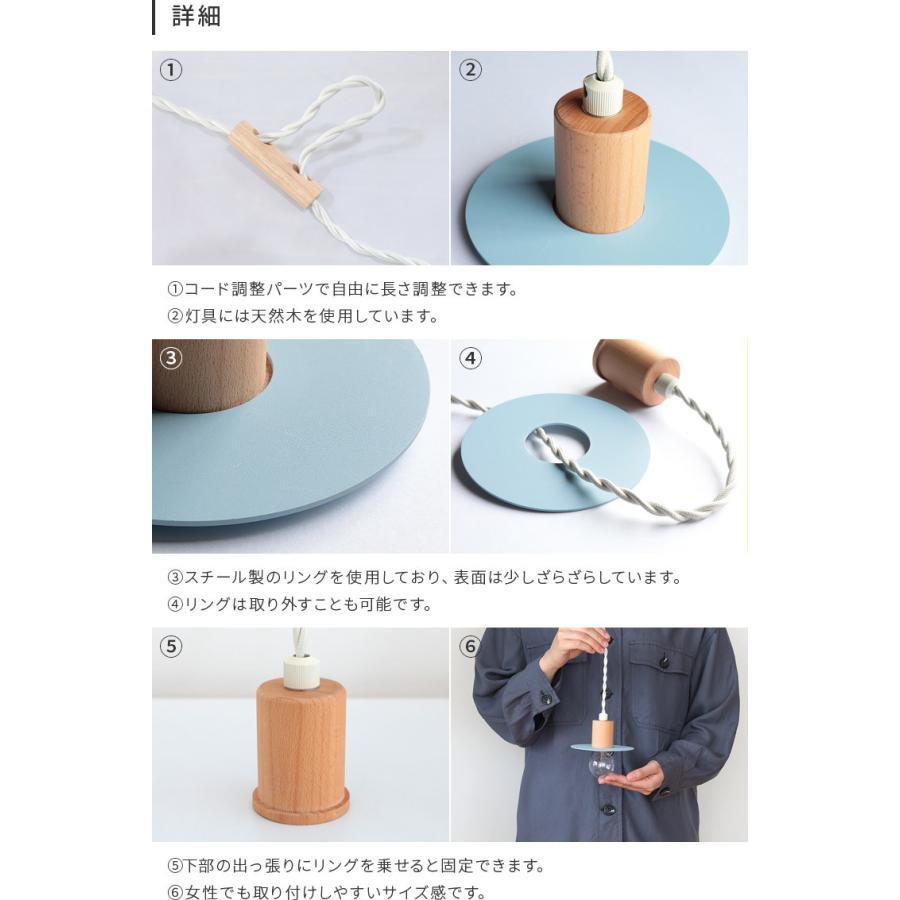 詳細

①

②

①コード調整パーツで自由に長さ調整できます。
②灯具には天然木を使用しています。

③

④

③スチール製のリングを使用しており、表面は少しざらざらしています。
④リングは取り外すことも可能です。

⑤

⑥

⑤下部の出っ張りにリングを乗せると固定できます。
⑥女性でも取り付けしやすいサイズ感です。