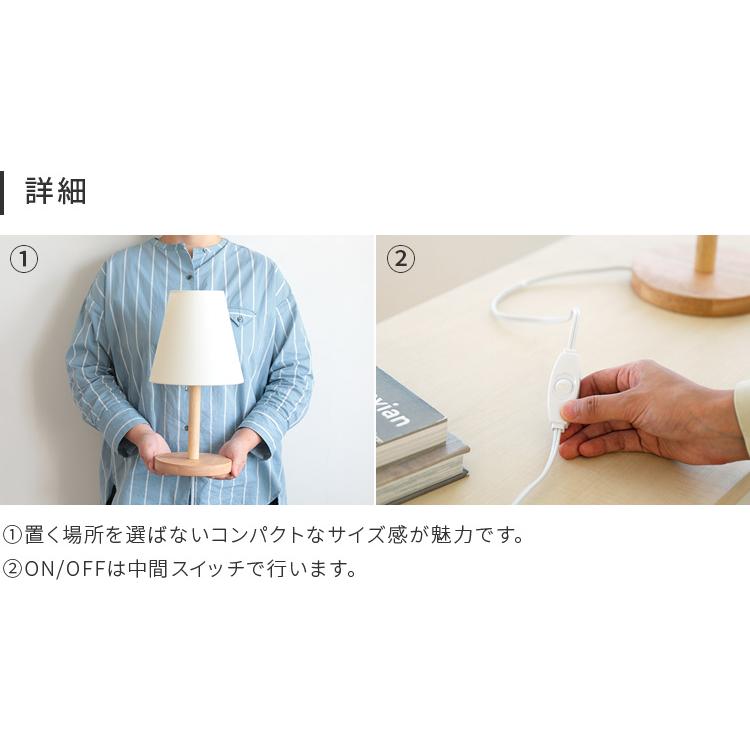 詳細

①

②

xian

①置く場所を選ばないコンパクトなサイズ感が魅力です。
②ON/OFFは中間スイッチで行います。