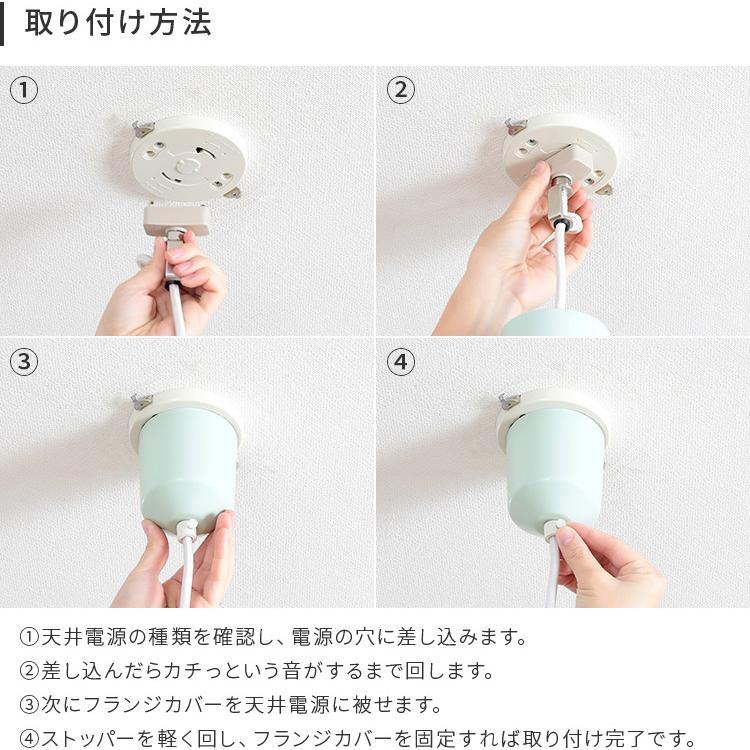 取り付け方法

①

②

③

④

①天井電源の種類を確認し、電源の穴に差し込みます。
②差し込んだらカチっという音がするまで回します。
③次にフランジカバーを天井電源に被せます。
④ストッパーを軽く回し、フランジカバーを固定すれば取り付け完了です。