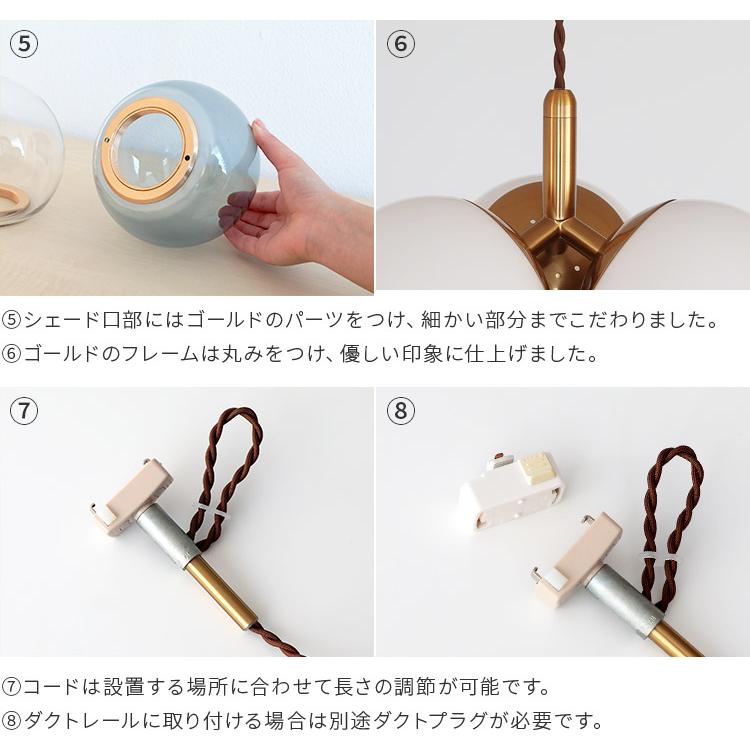 ⑤

⑥

⑤シェード口部にはゴールドのパーツをつけ、細かい部分までこだわりました。
⑥ゴールドのフレームは丸みをつけ、優しい印象に仕上げました。

⑦

⑧

⑦コードは設置する場所に合わせて長さの調節が可能です。
⑧ダクトレールに取り付ける場合は別途ダクトプラグが必要です。