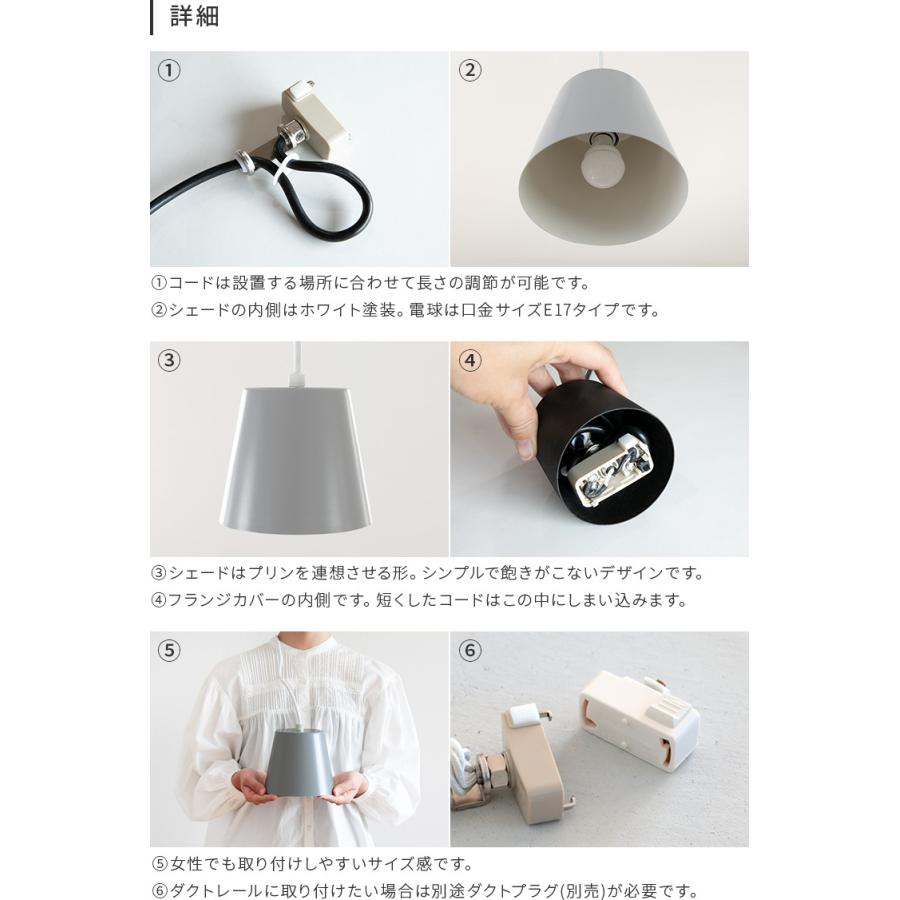 詳細

①

②

①コードは設置する場所に合わせて長さの調節が可能です。
②シェードの内側はホワイト塗装。電球は口金サイズE17タイプです。

③

④

③シェードはプリンを連想させる形。シンプルで飽きがこないデザインです。
④フランジカバーの内側です。短くしたコードはこの中にしまい込みます。

⑤

⑥

⑤女性でも取り付けしやすいサイズ感です。
⑥ダクトレールに取り付けたい場合は別途ダクトプラグ(別売)が必要です。