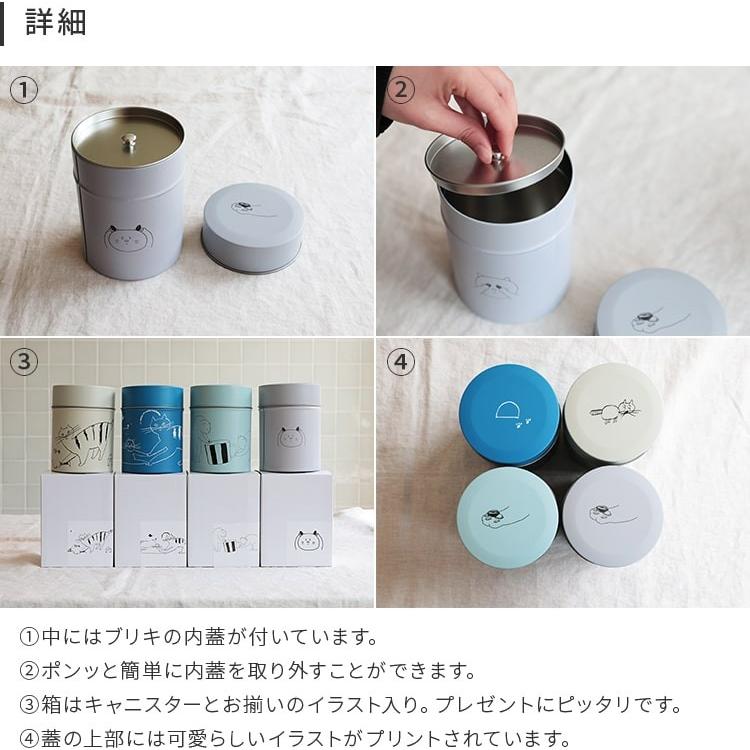 詳細

①

②

③

④

①中にはブリキの内蓋が付いています。
②ポンッと簡単に内蓋を取り外すことができます。
③箱はキャニスターとお揃いのイラスト入り。プレゼントにピッタリです。
④蓋の上部には可愛らしいイラストがプリントされています。