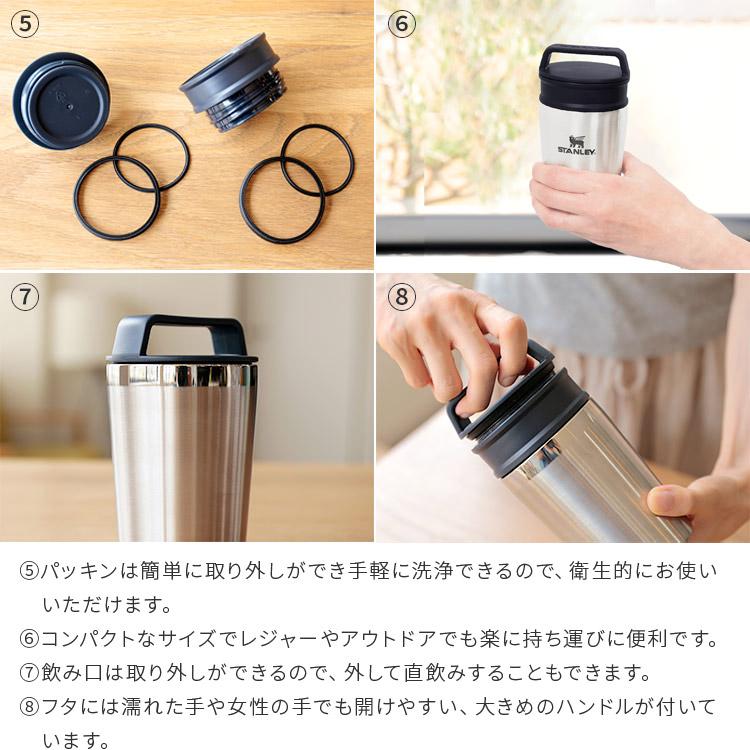 ⑤

⑥

STANLEY

⑦

⑧

⑤パッキンは簡単に取り外しができ手軽に洗浄できるので、衛生的にお使いいただけます。

⑥コンパクトなサイズでレジャーやアウトドアでも楽に持ち運びに便利です。

⑦飲み口は取り外しができるので、外して直飲みすることもできます。

⑧フタには濡れた手や女性の手でも開けやすい、大きめのハンドルが付いています。