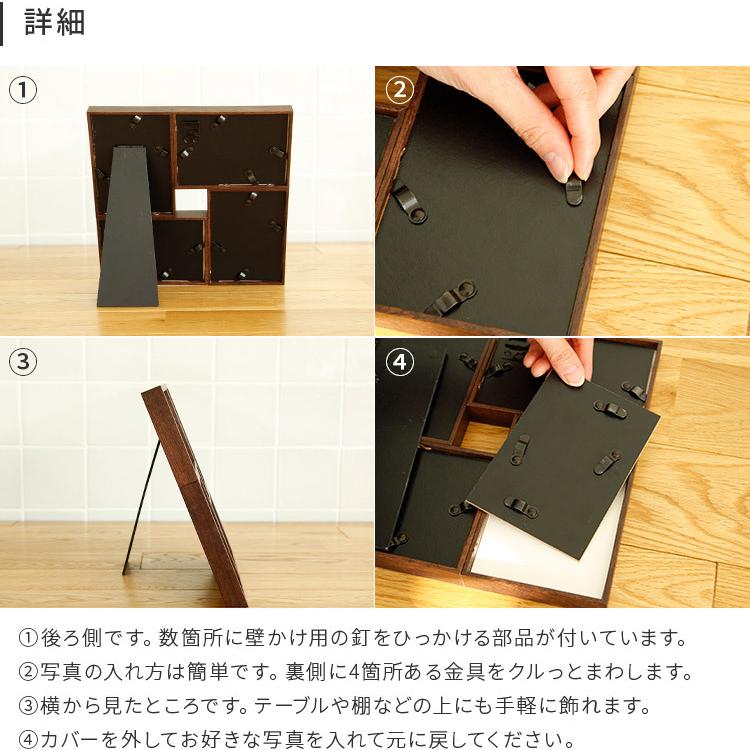 詳細

①

②

③

④

①後ろ側です。数箇所に壁かけ用の釘をひっかける部品が付いています。
②写真の入れ方は簡単です。裏側に4箇所ある金具をクルっとまわします。
③横から見たところです。テーブルや棚などの上にも手軽に飾れます。
④カバーを外してお好きな写真を入れて元に戻してください。