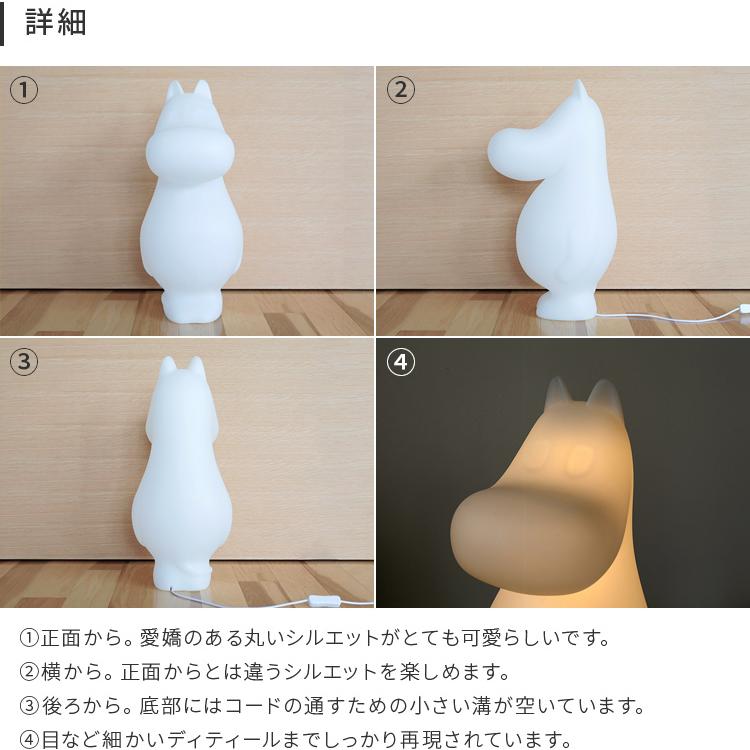 詳細

①

②

③

④

①正面から。愛嬌のある丸いシルエットがとても可愛らしいです。

②横から。正面からとは違うシルエットを楽しめます。

③後ろから。底部にはコードの通すための小さい溝が空いています。

④目など細かいディティールまでしっかり再現されています。