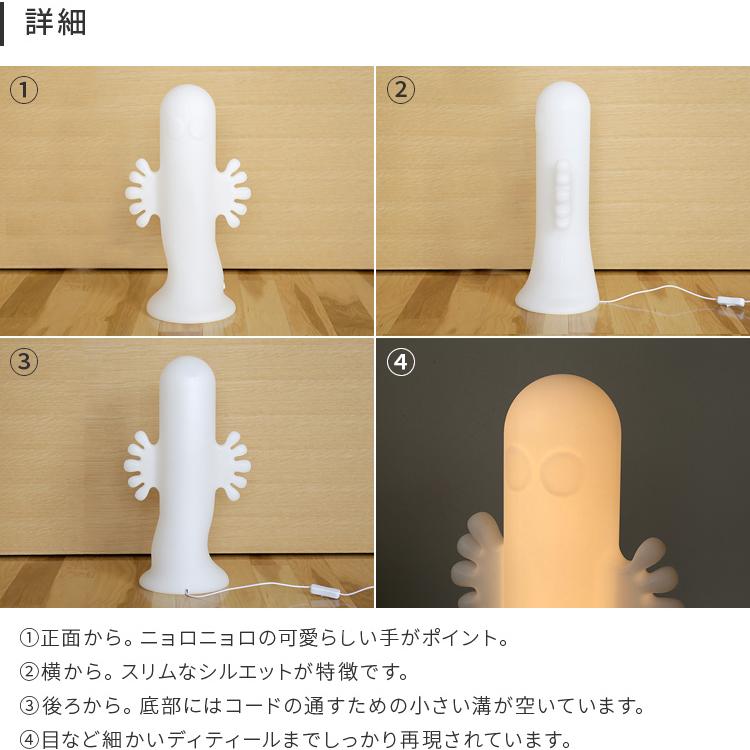 詳細

①

②

③

④

①正面から。ニョロニョロの可愛らしい手がポイント。

②横から。スリムなシルエットが特徴です。

③後ろから。底部にはコードの通すための小さい溝が空いています。

④目など細かいディティールまでしっかり再現されています。