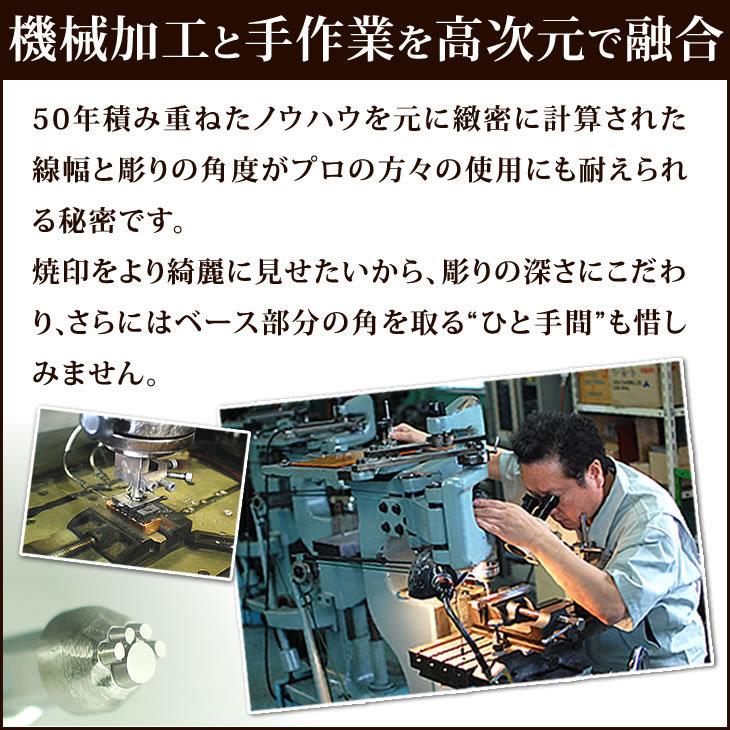 機械加工と手作業を高次元で融合

50年積み重ねたノウハウを元に緻密に計算された線幅と彫りの角度がプロの方々の使用にも耐えられる秘密です。
焼印をより綺麗に見せたいから、彫りの深さにこだわり、さらにはベース部分の角を取る“ひと手間”も惜しみません。