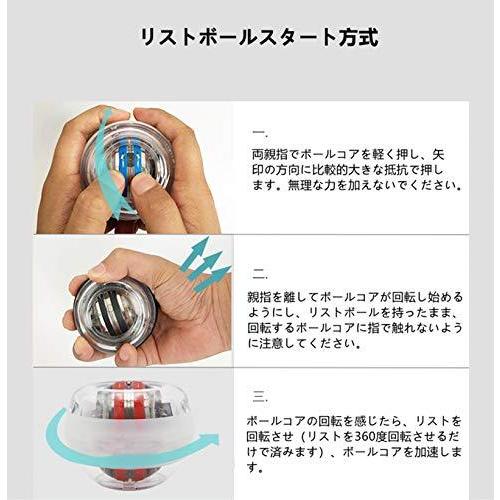 リストボールスタート方式

一.

両親指でボールコアを軽く押し、矢印の方向に比較的大きな抵抗で押します。無理な力を加えないでください。

二.

親指を離してボールコアが回転し始めるようにし、リストボールを持ったまま、回転するボールコアに指で触れないように注意してください。

三.

ボールコアの回転を感じたら、リストを回転させ（リストを360度回転させるだけで済みます）、ボールコアを加速します。