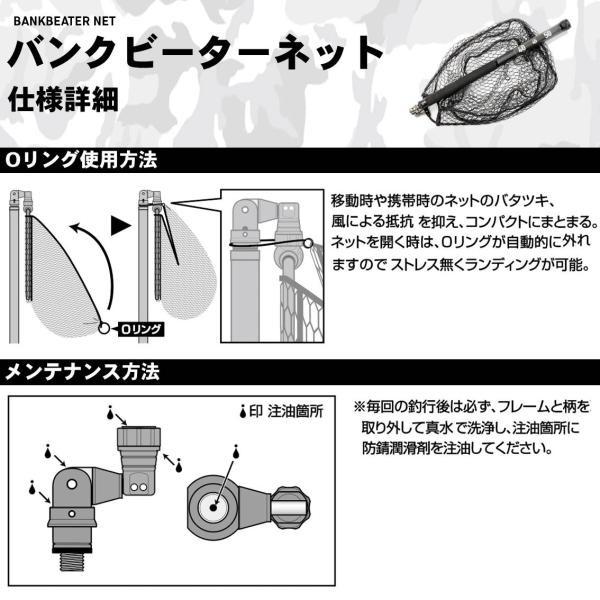 BANKBEATER NET
バンクビーターネット
仕様詳細

Oリング使用方法

Oリング

移動時や携帯時のネットのバタツキ、風による抵抗 を抑え、コンパクトにまとまる。ネットを開く時は、Oリングが自動的に外れますので ストレス無くランディングが可能。

メンテナンス方法

印 注油箇所

※毎回の釣行後は必ず、フレームと柄を取り外して真水で洗浄し、注油箇所に防錆潤滑剤を注油してください。