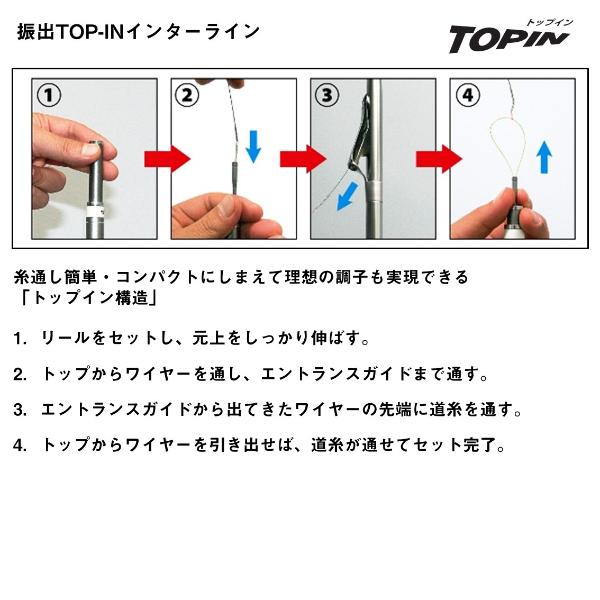 振出TOP-INインターライン

トップイン
TOPIN

①

②

③

④

糸通し簡単・コンパクトにしまえて理想の調子も実現できる
「トップイン構造」

1. リールをセットし、元上をしっかり伸ばす。

2. トップからワイヤーを通し、エントランスガイドまで通す。

3. エントランスガイドから出てきたワイヤーの先端に道糸を通す。

4. トップからワイヤーを引き出せば、道糸が通せてセット完了。