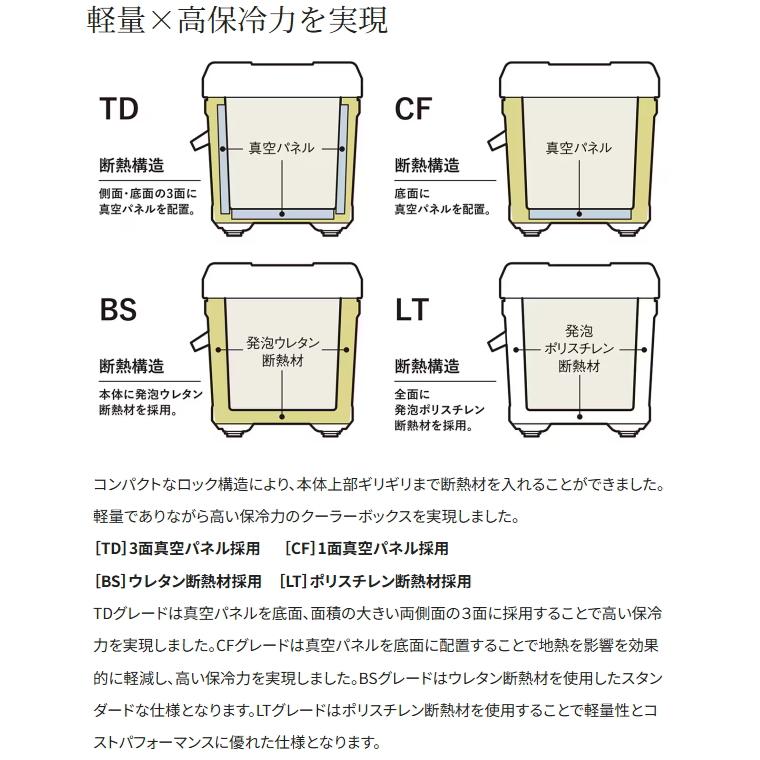 軽量×高保冷力を実現

TD

断熱構造

側面・底面の3面に真空パネルを配置。

真空パネル

CF

断熱構造

底面に真空パネルを配置。

真空パネル

BS

断熱構造

本体に発泡ウレタン断熱材を採用。

発泡ウレタン断熱材

LT

断熱構造

全面に発泡ポリスチレン断熱材を採用。

発泡ポリスチレン断熱材

コンパクトなロック構造により、本体上部ギリギリまで断熱材を入れることができました。軽量でありながら高い保冷力のクーラーボックスを実現しました。

[TD]3面真空パネル採用　[CF]1面真空パネル採用

[BS]ウレタン断熱材採用　[LT]ポリスチレン断熱材採用

TDグレードは真空パネルを底面、面積の大きい両側面の3面に採用することで高い保冷力を実現しました。CFグレードは真空パネルを底面に配置することで地熱を影響を効果的に軽減し、高い保冷力を実現しました。BSグレードはウレタン断熱材を使用したスタンダードな仕様となります。LTグレードはポリスチレン断熱材を使用することで軽量性とコストパフォーマンスに優れた仕様となります。