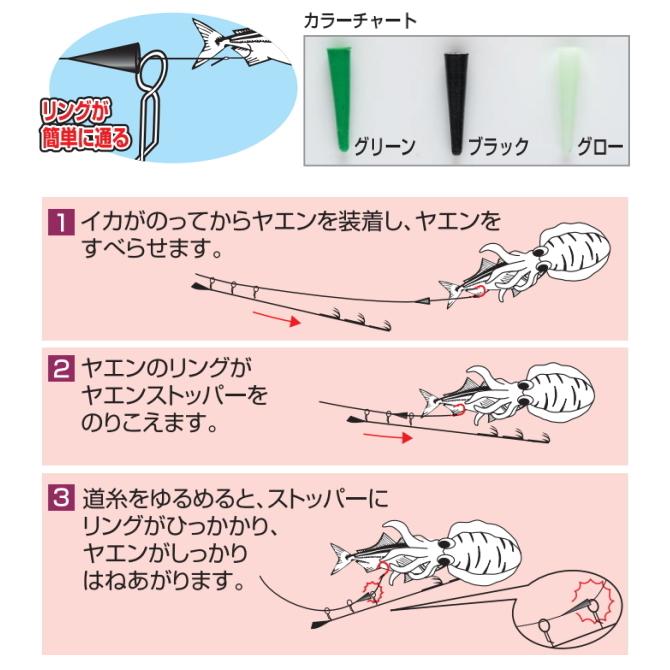 リングが簡単に通る

カラーチャート

グリーン

ブラック

グロー

1 イカがのってからヤエンを装着し、ヤエンをすべらせます。

2 ヤエンのリングがヤエンストッパーをのりこえます。

3 道糸をゆるめると、ストッパーにリングがひっかかり、ヤエンがしっかりはねあがります。