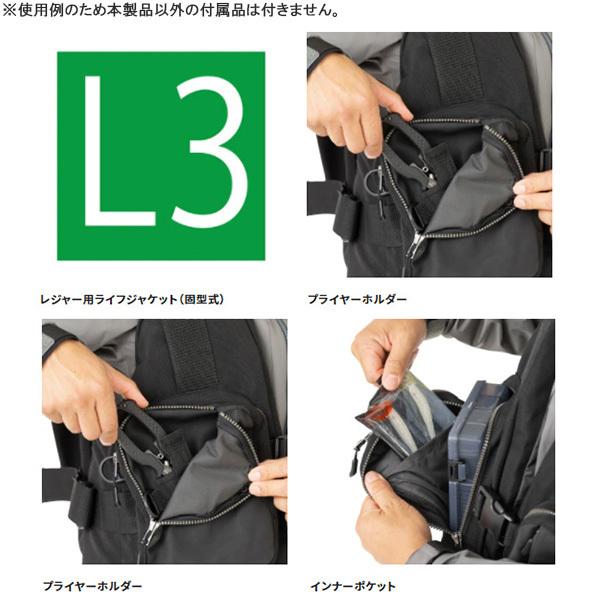 ※使用例のため本製品以外の付属品は付きません。

L3

レジャー用ライフジャケット（固型式）

プライヤーホルダー

プライヤーホルダー

インナーポケット