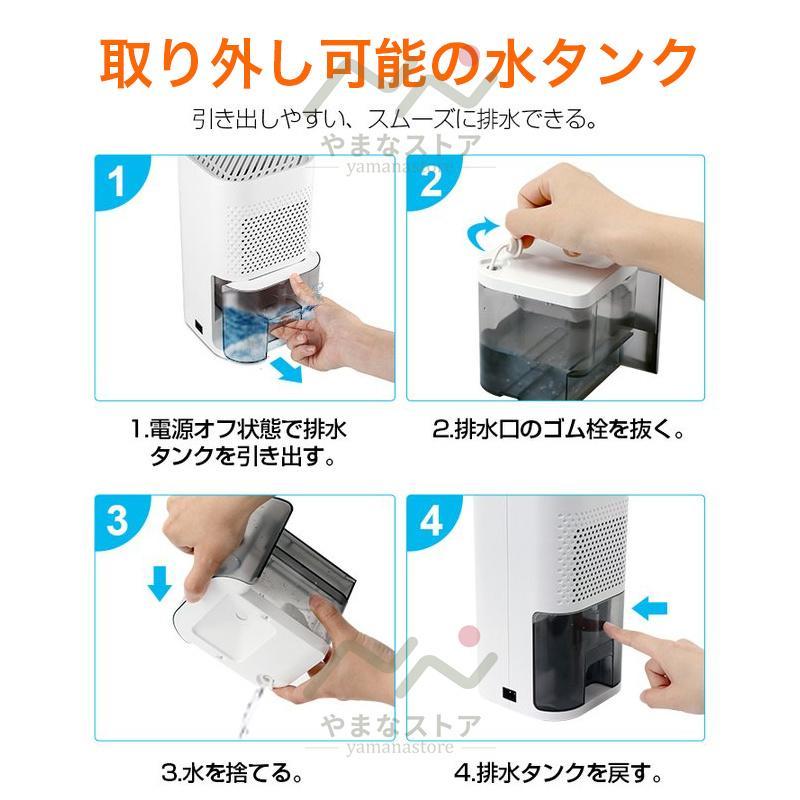 取り外し可能の水タンク

引き出しやすい、スムーズに排水できる。

やまなストア
yamanastore

1

2

1.電源オフ状態で排水タンクを引き出す。

2.排水口のゴム栓を抜く。

3

4

やまなストア
yamanastore

3.水を捨てる。

4.排水タンクを戻す。