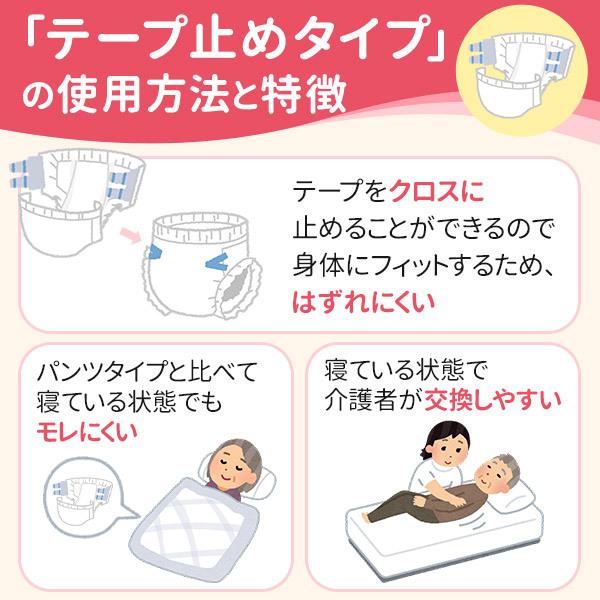 「テープ止めタイプ」の使用方法と特徴

テープをクロスに止めることができるので身体にフィットするため、はずれにくい

パンツタイプと比べて寝ている状態でもモレにくい

寝ている状態で介護者が交換しやすい